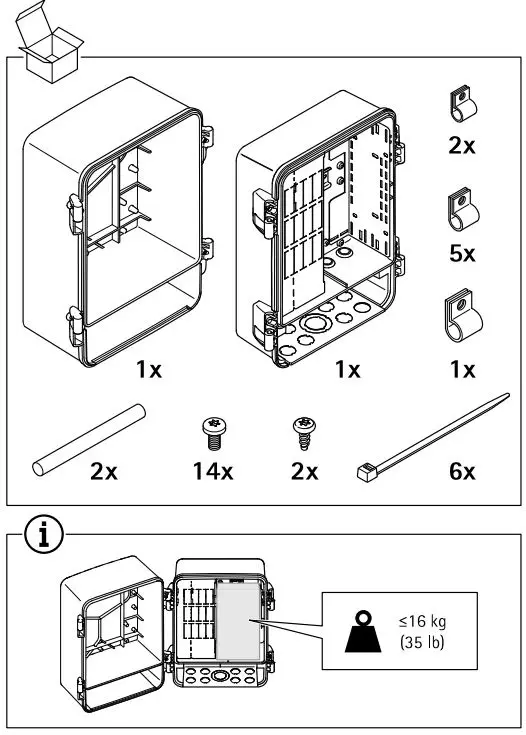 2x

5x

1x

1x

1x

2x

14x

2x

6x

i

≤16 kg
(35 lb)