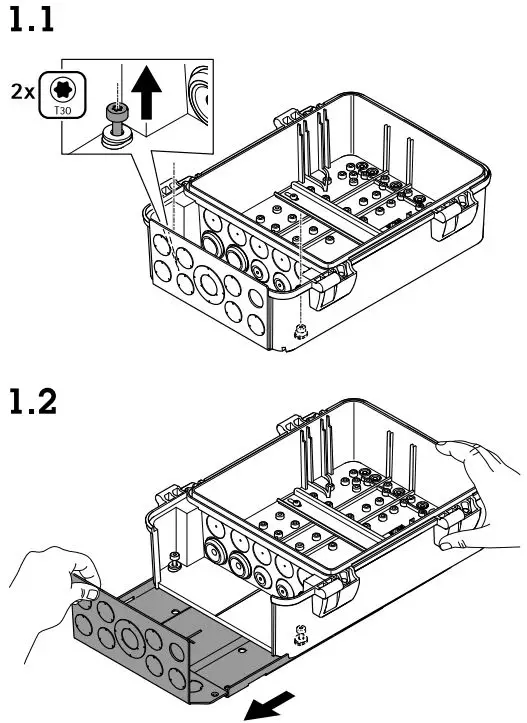 1.1

2x

T30

1.2