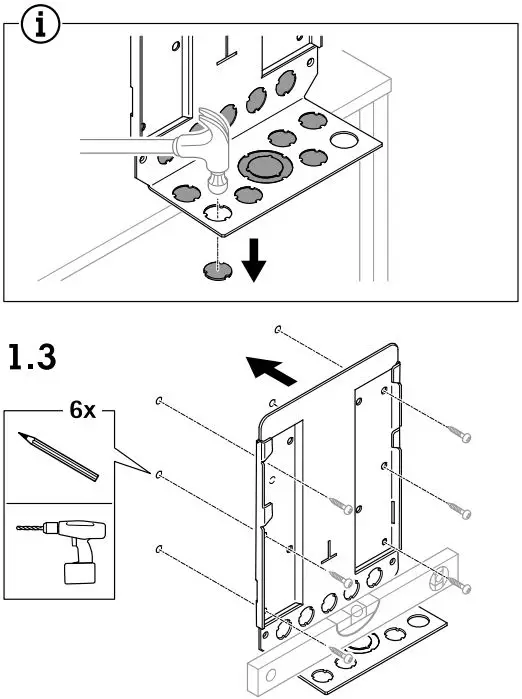 i

1.3

6x