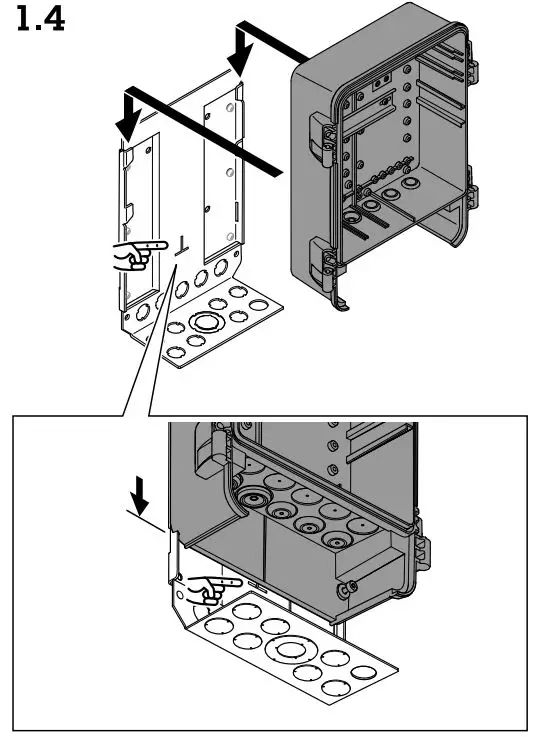 1.4