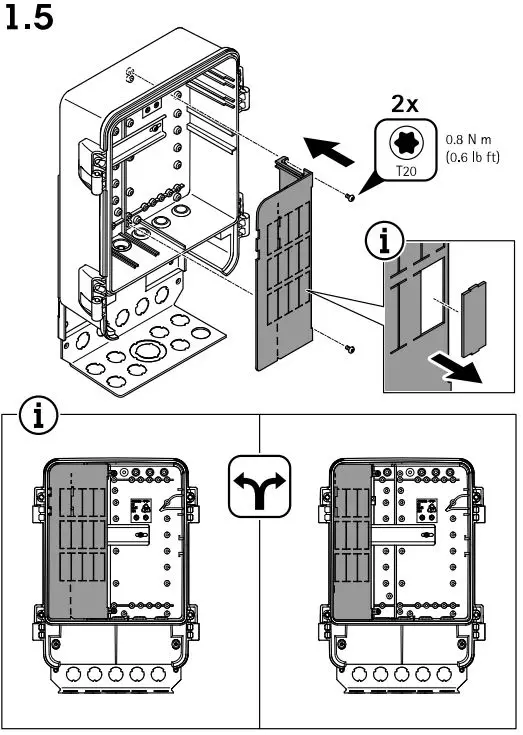 1.5

2x

T20

0.8 N m
(0.6 lb ft)

i

i