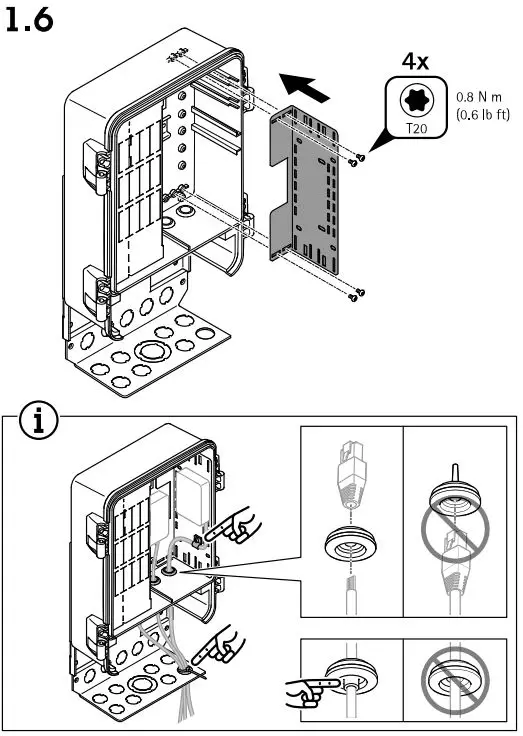 1.6

4x

T20

0.8 N m
(0.6 lb ft)

i