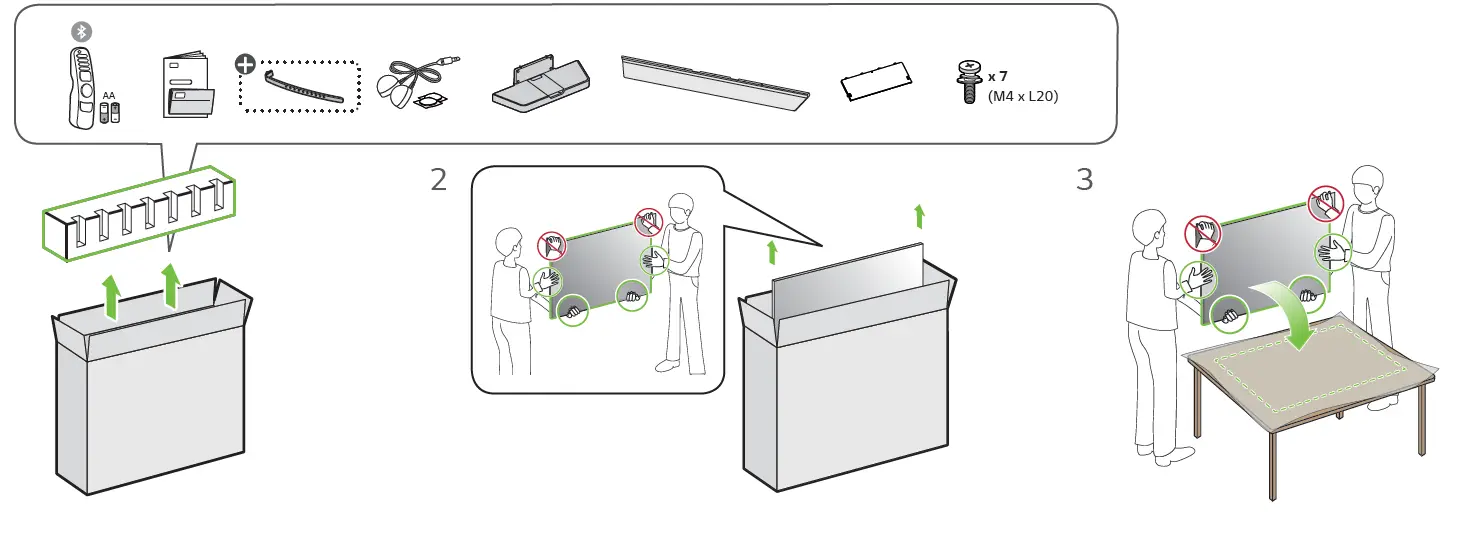 AA

x 7
(M4 x L20)

2

3