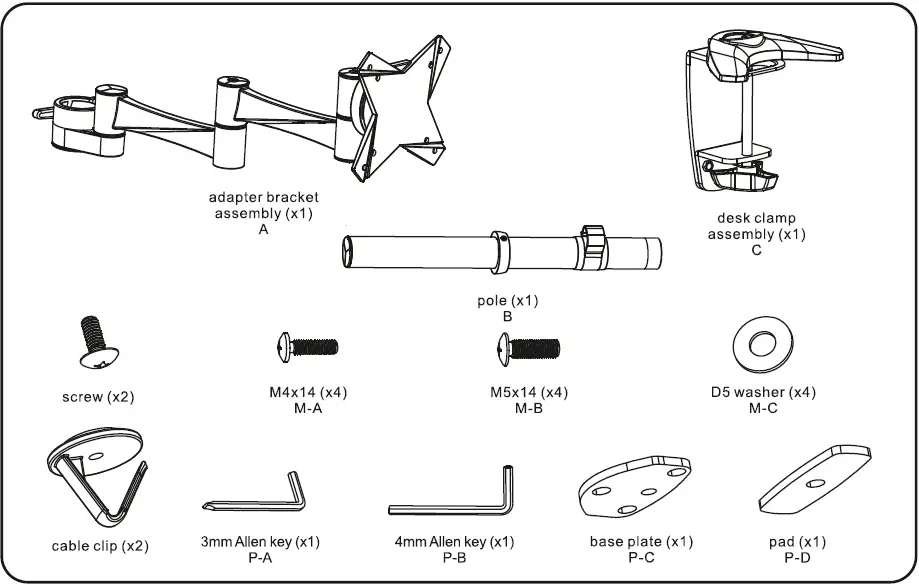 adapter bracket assembly (x1)
A

desk clamp assembly (x1)
C

pole (x1)
B

screw (x2)

M4x14 (x4)
M-A

M5x14 (x4)
M-B

D5 washer (x4)
M-C

cable clip (x2)

3mm Allen key (x1)
P-A

4mm Allen key (x1)
P-B

base plate (x1)
P-C

pad (x1)
P-D