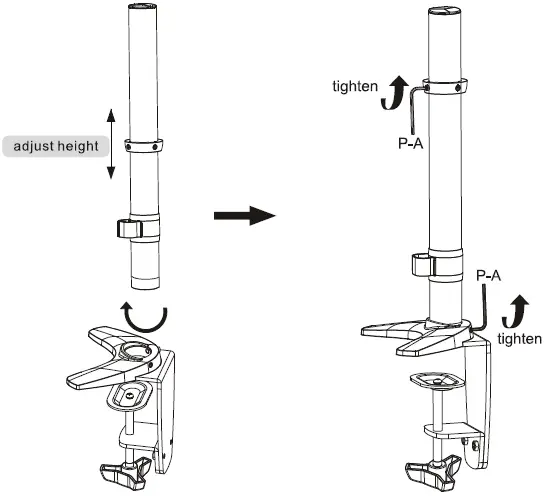 adjust height

tighten

P-A

P-A

tighten