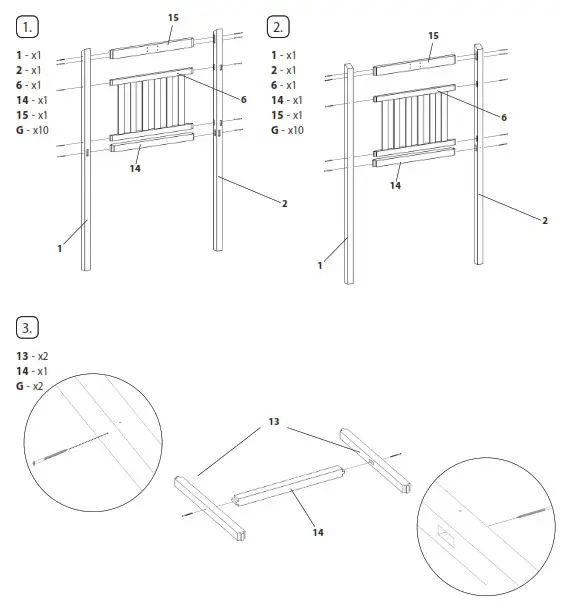 1.

1 - x1
2 - x1
6 - x1
14 - x1
15 - x1
G - x10

15
6
14
2
1

2.

1 - x1
2 - x1
6 - x1
14 - x1
15 - x1
G - x10

15
6
14
2
1

3.

13 - x2
14 - x1
G - x2

13
14