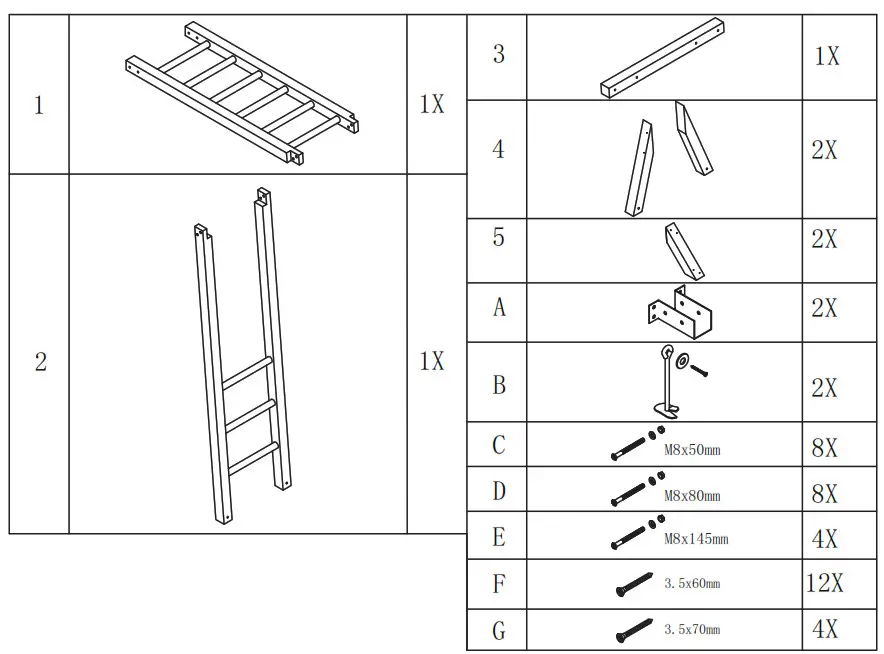 | 1 | | 1X |
|---|---|---|
| 2 | | 1X |

| 3 | | 1X |
|---|---|---|
| 4 | | 2X |
| 5 | | 2X |
| A | | 2X |
| B | | 2X |
| C | M8x50mm | 8X |
| D | M8x80mm | 8X |
| E | M8x145mm | 4X |
| F | 3.5x60mm | 12X |
| G | 3.5x70mm | 4X |