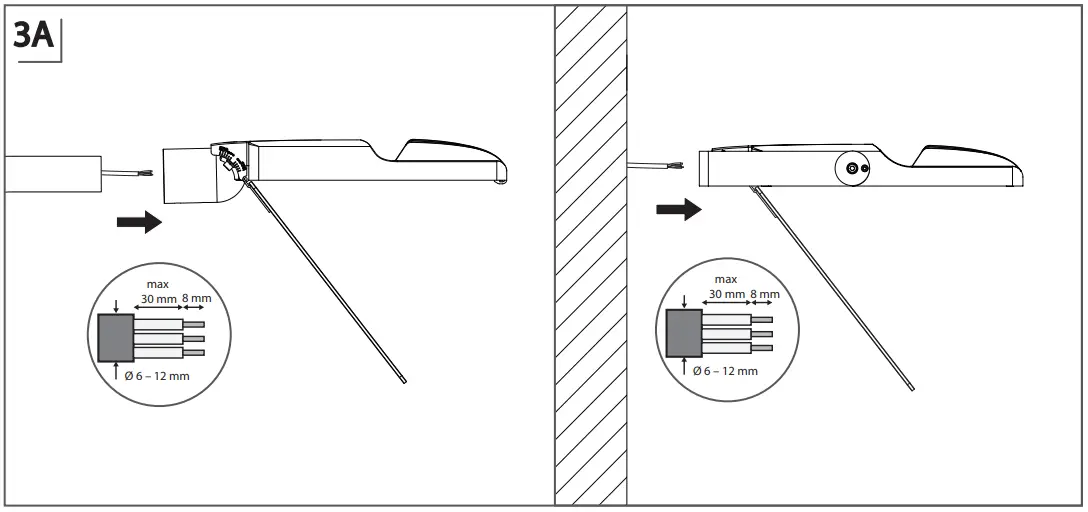 3A

max
30 mm 8 mm
Ø 6 – 12 mm

max
30 mm 8 mm
Ø 6 – 12 mm