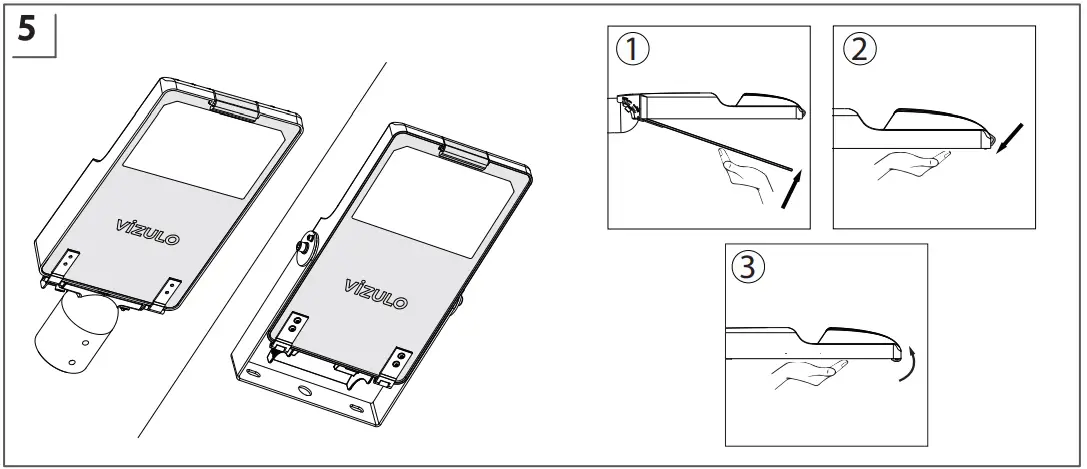 5

VIZULO

VIZULO

①

②

③