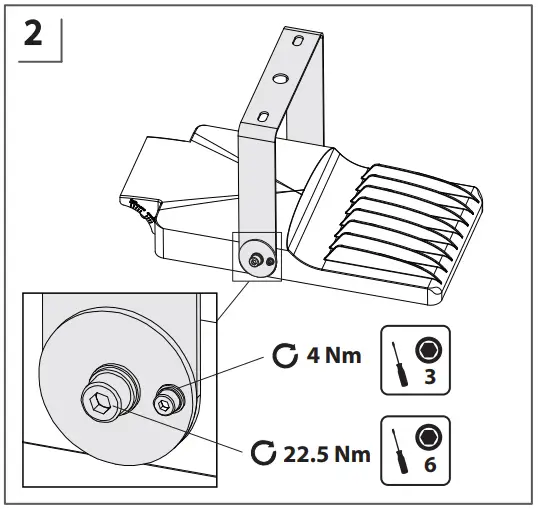 2

4 Nm

3

22.5 Nm

6