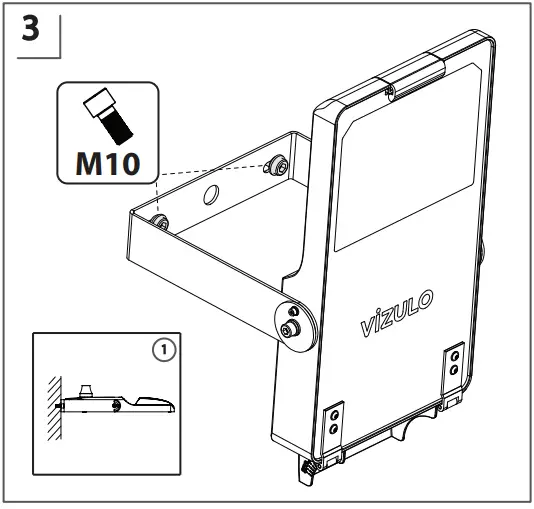 3

M10

VIZULO

1