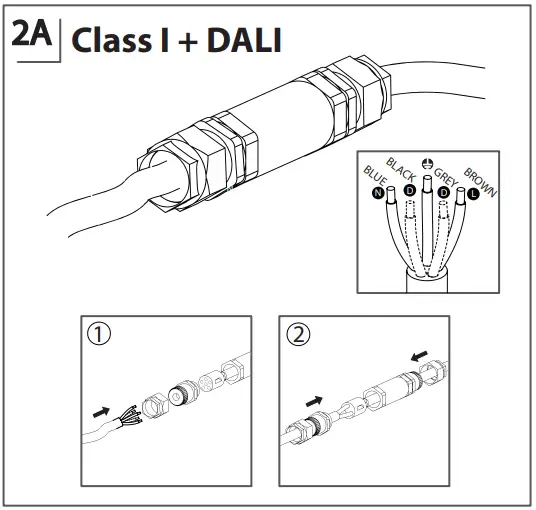 2A Class I + DALI

BLUE
BLACK
GREY
BROWN
N
D
D
L

①

②