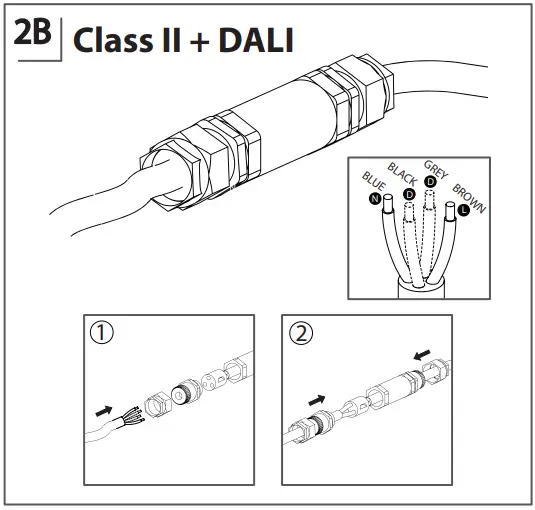 2B Class II + DALI

BLUE
N
BLACK
D
GREY
D
BROWN
L

①

②