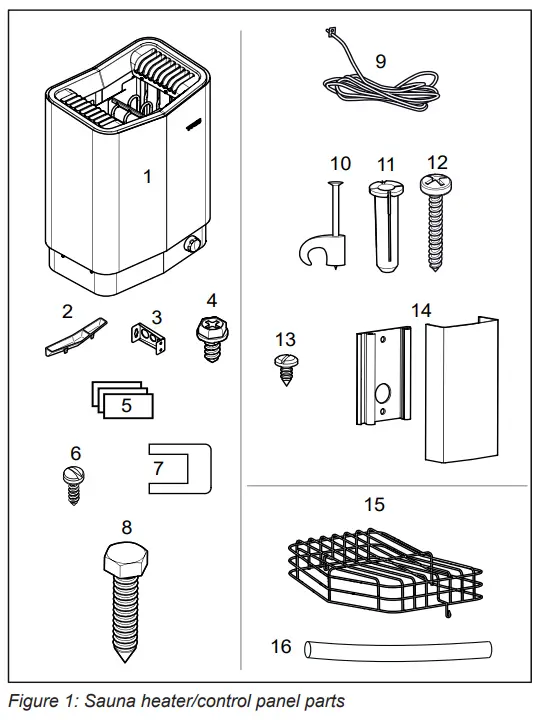 1
2
3
4
5
6
7
8
9
10
11
12
13
14
15
16

Figure 1: Sauna heater/control panel parts