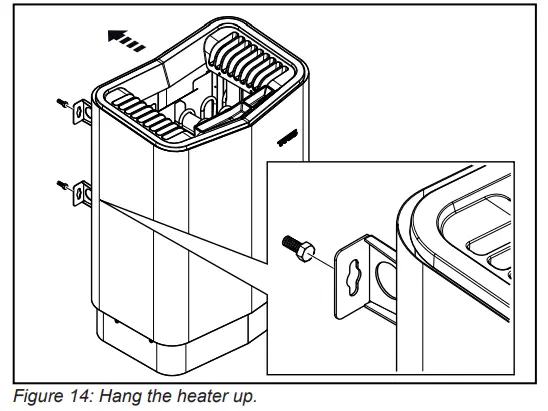 Figure 14: Hang the heater up.