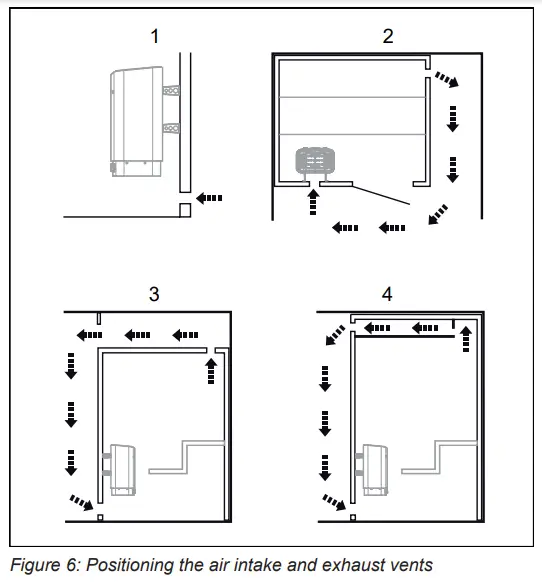 1

2

3

4

Figure 6: Positioning the air intake and exhaust vents