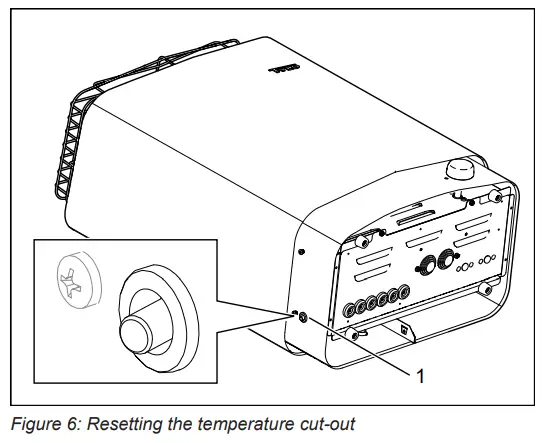 1

Figure 6: Resetting the temperature cut-out