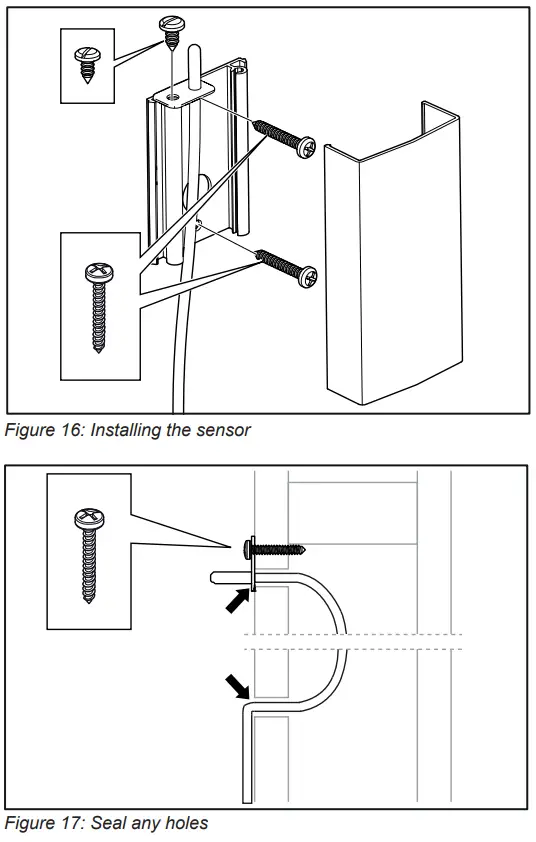 Figure 16: Installing the sensor

Figure 17: Seal any holes