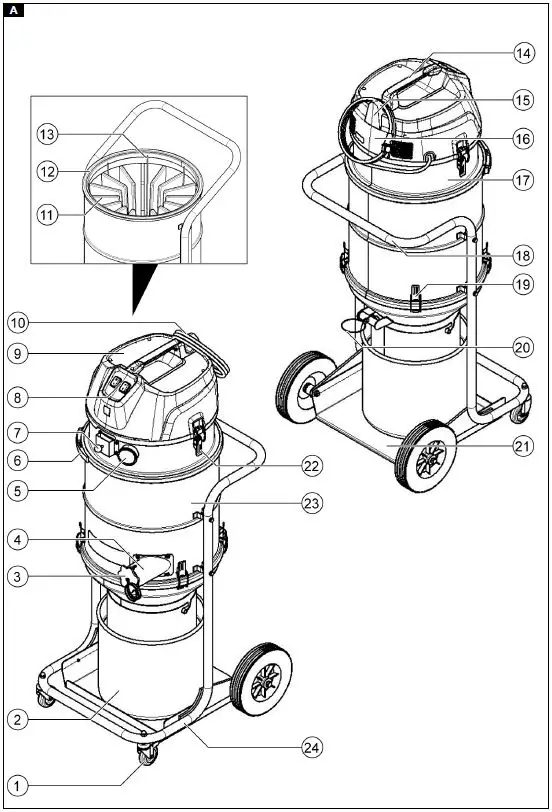 A

13
12
11
10
9
8
7
6
5
4
3
2
1

14
15
16
17
18
19
20
21
22
23
24