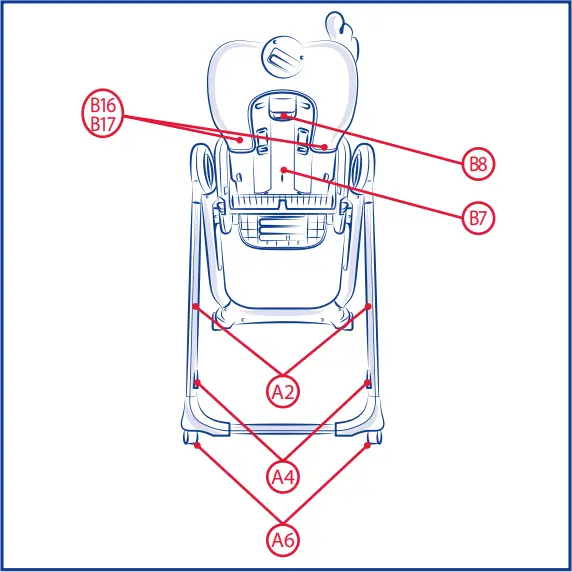 B16
B17

B8

B7

A2

A4

A6