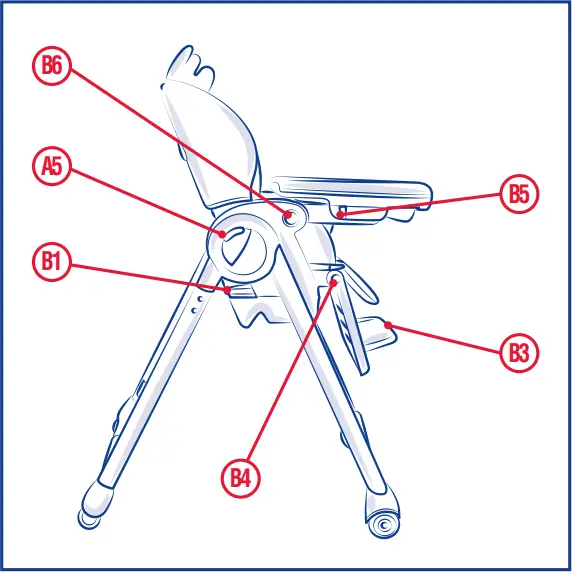 B6
A5
B1
B5
B3
B4