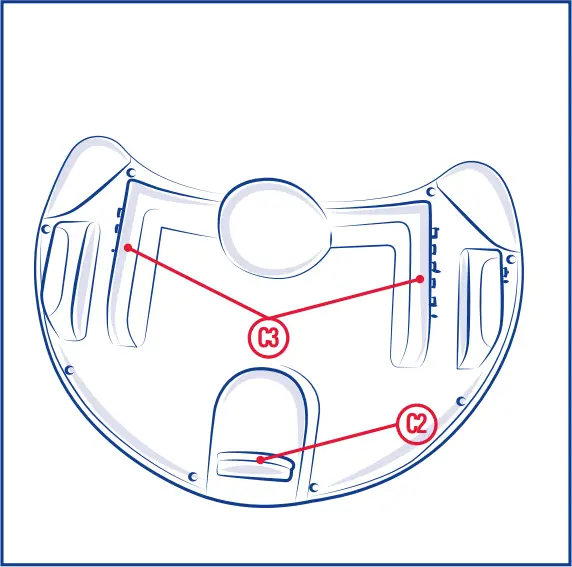 C3
C2