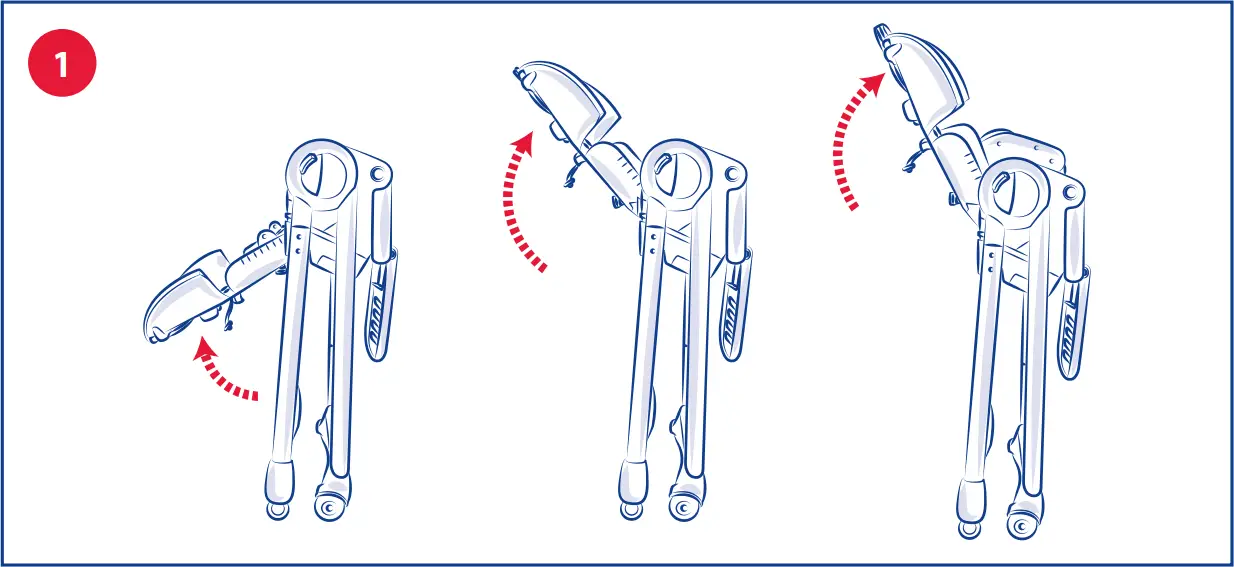 1