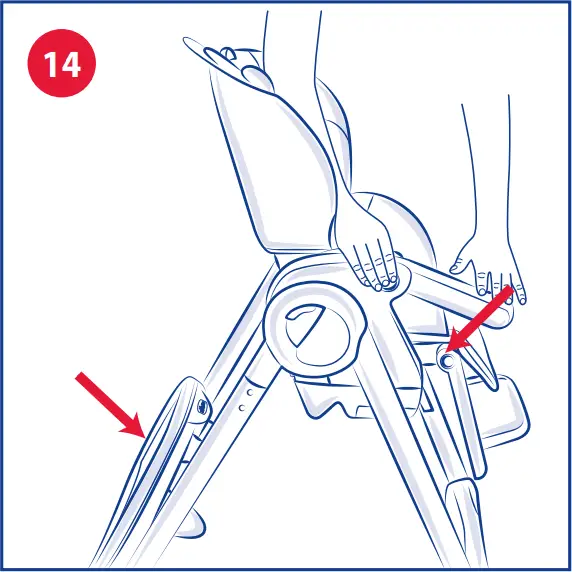 14