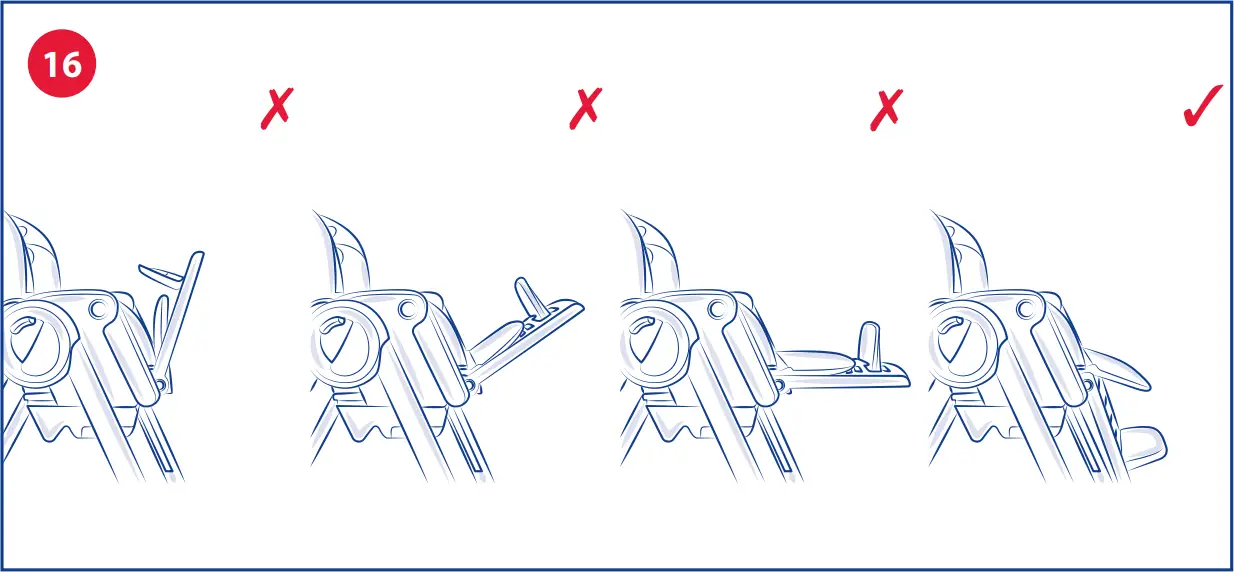 16

✗ ✗ ✗ ✓