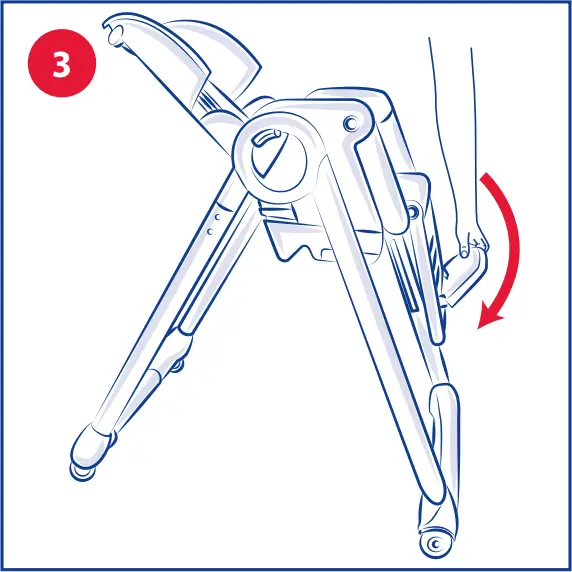 3