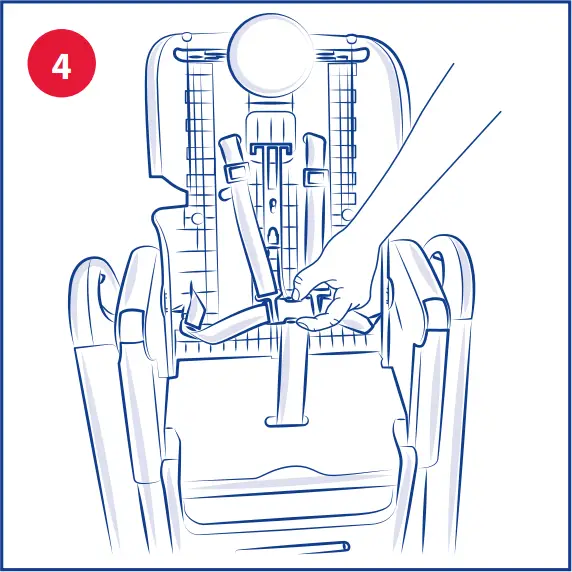 4