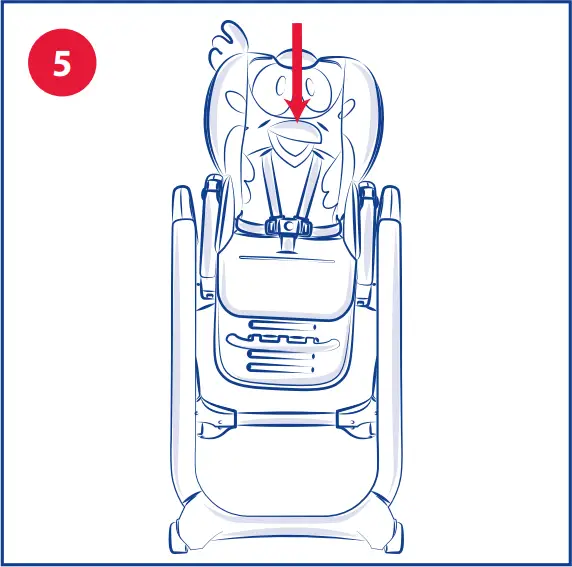 5