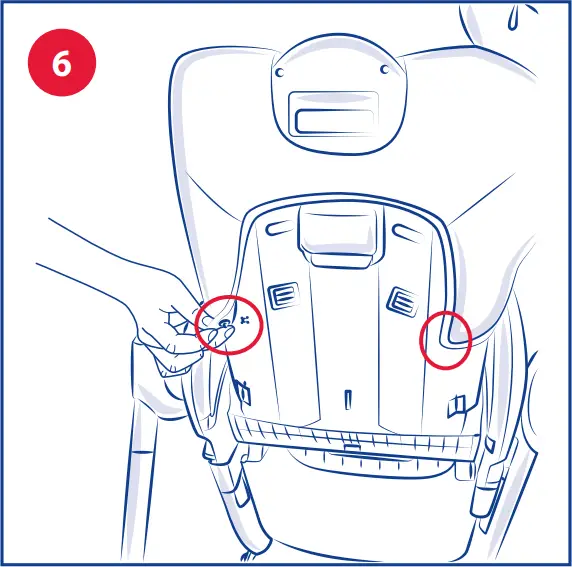 6