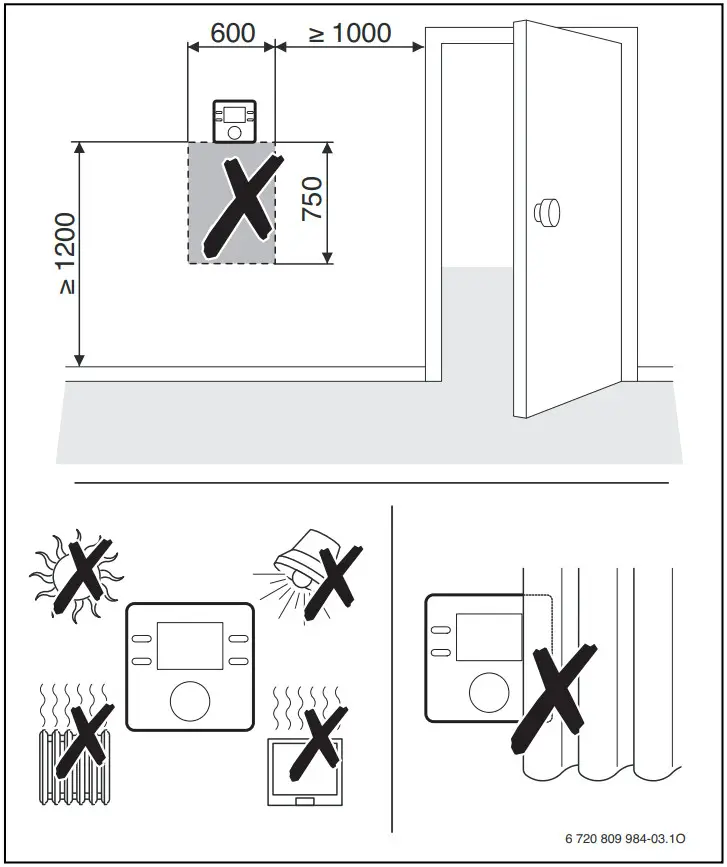 600
≥ 1000
750
≥ 1200

6 720 809 984-03.1O