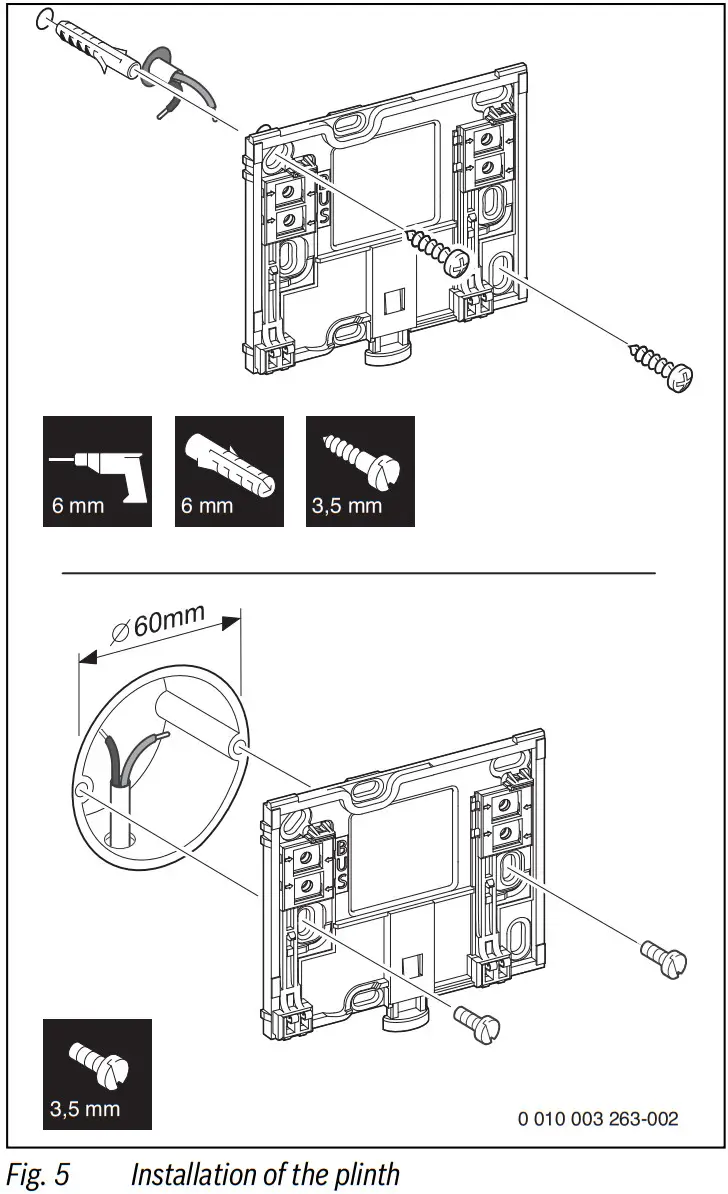 BUS

6 mm

6 mm

3,5 mm

$\varnothing$60mm

BUS

3,5 mm

0 010 003 263-002

Fig. 5 Installation of the plinth