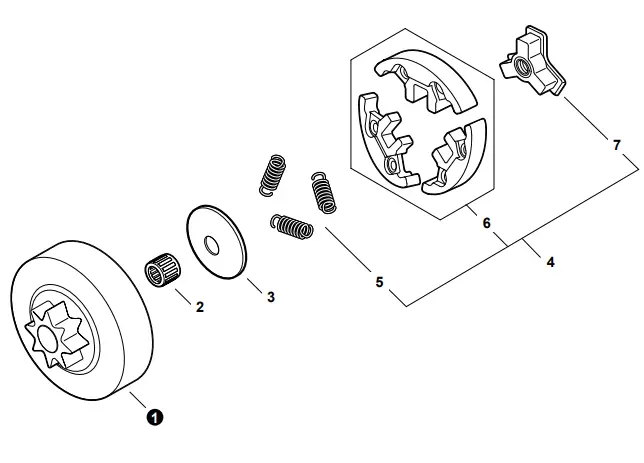 7
6
4
5
3
2
1