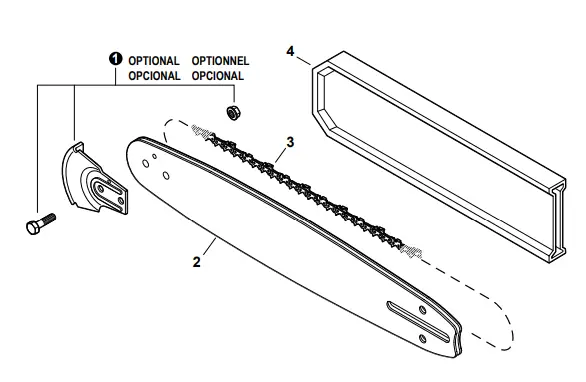 1 OPTIONAL OPTIONNEL
OPCIONAL OPCIONAL

4

3

2