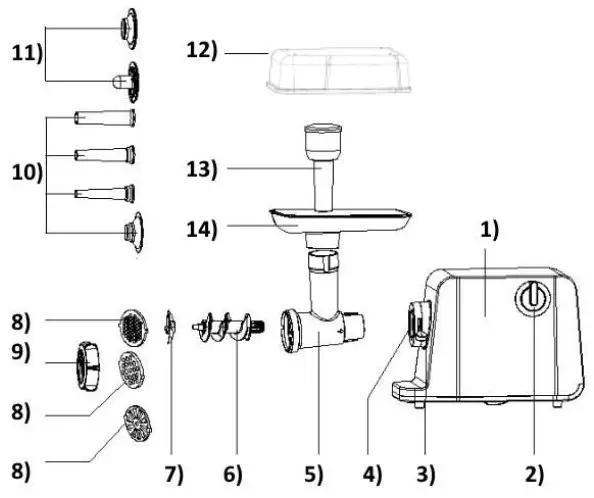 11)
12)
10)
13)
14)
1)
8)
9)
8)
8)
7)
6)
5)
4)
3)
2)