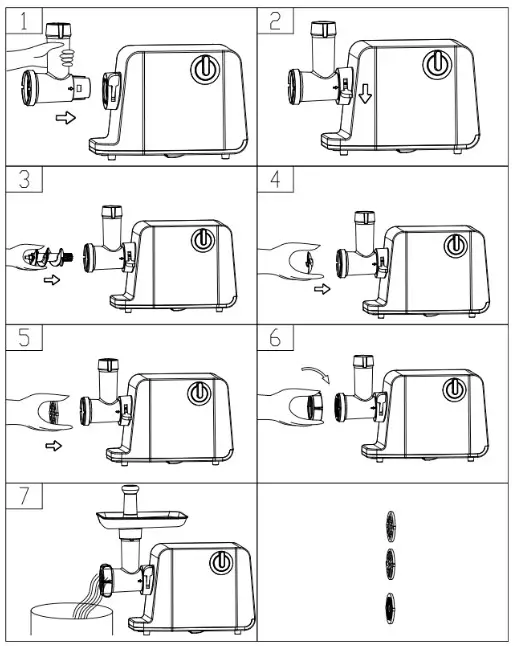 1

2

3

4

5

6

7