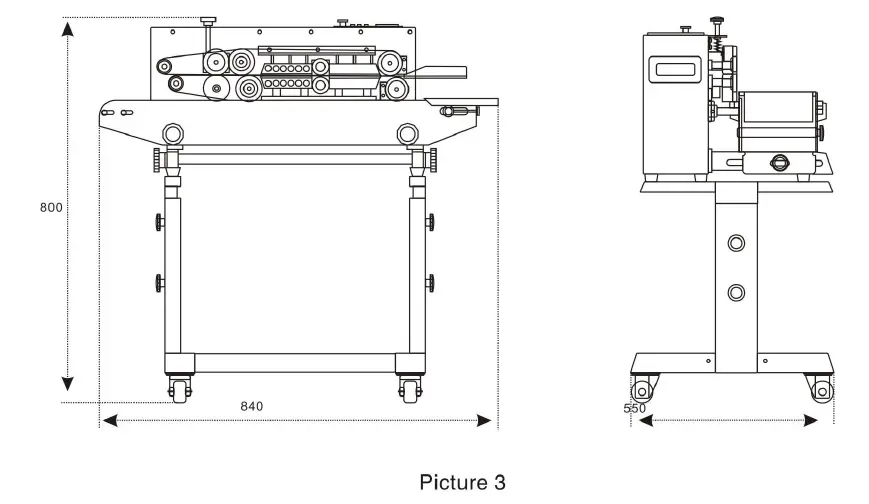 800

840

550

Picture 3