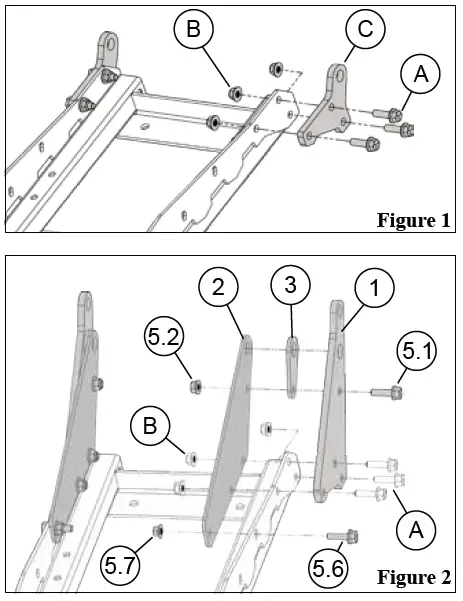 B
C
A
Figure 1

2
3
1
5.2
5.1
B
A
5.7
5.6
Figure 2