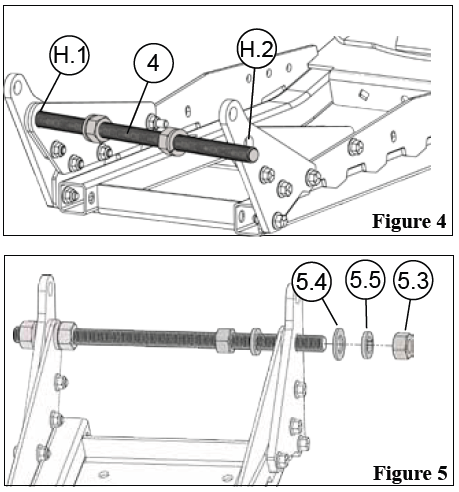 H.1
4
H.2
Figure 4

5.4
5.5
5.3
Figure 5