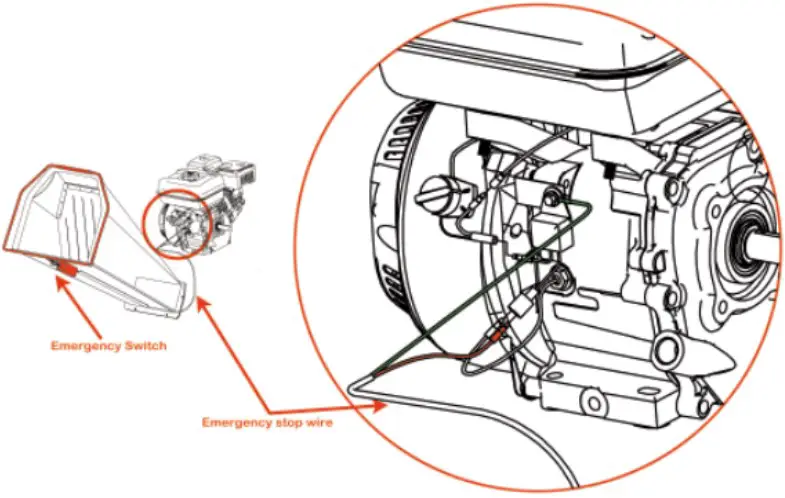 Emergency Switch

Emergency stop wire