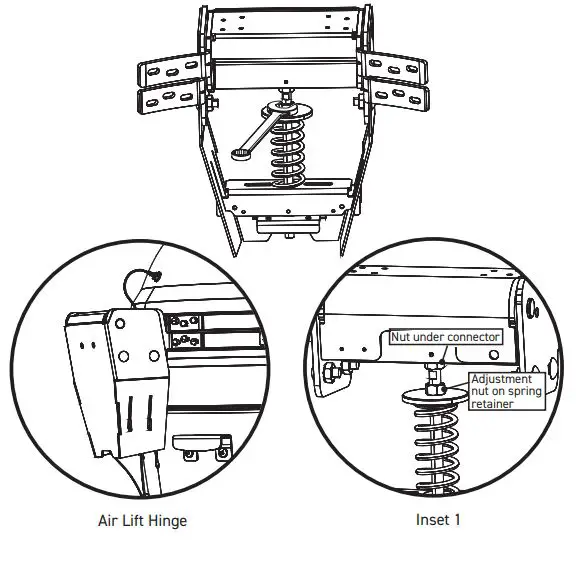 Nut under connector

Adjustment nut on spring retainer

Air Lift Hinge

Inset 1