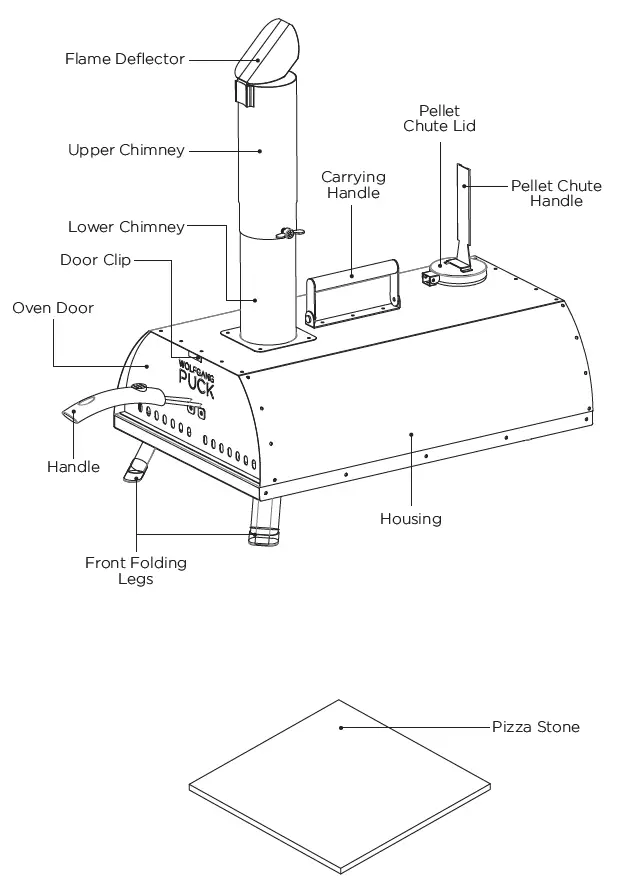 Flame Deflector

Upper Chimney

Pellet Chute Lid

Carrying Handle

Pellet Chute Handle

Lower Chimney

Door Clip

Oven Door

WOLFGANG PUCK

Handle

Housing

Front Folding Legs

Pizza Stone