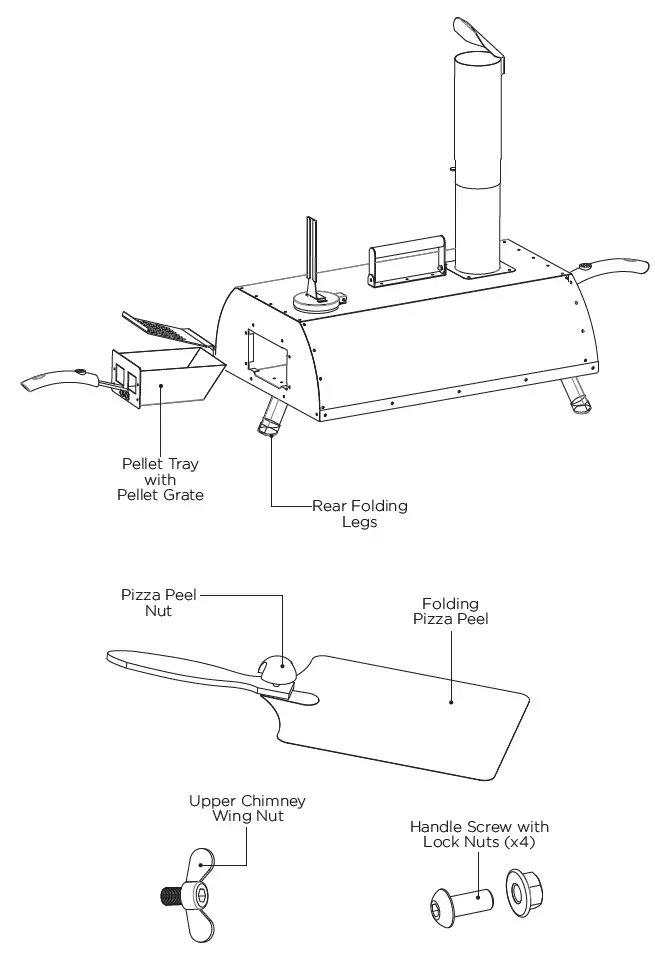 Pellet Tray with Pellet Grate

Rear Folding Legs

Pizza Peel Nut

Folding Pizza Peel

Upper Chimney Wing Nut

Handle Screw with Lock Nuts (x4)