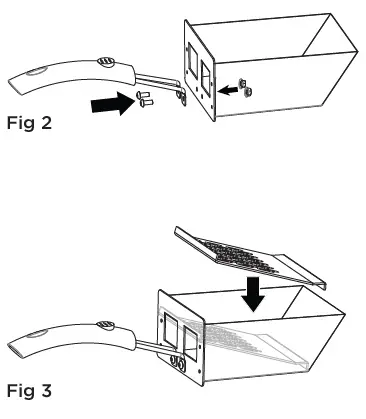 Fig 2

Fig 3