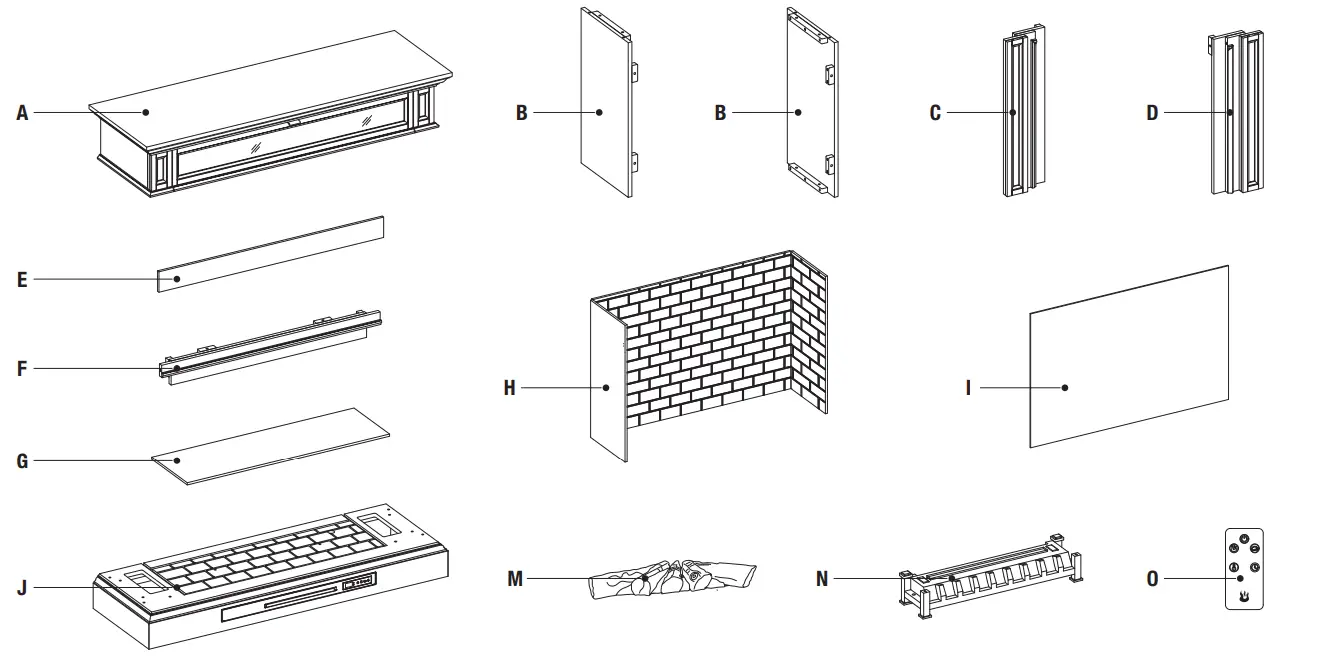 A
B
B
C
D
E
F
G
H
I
J
M
N
O