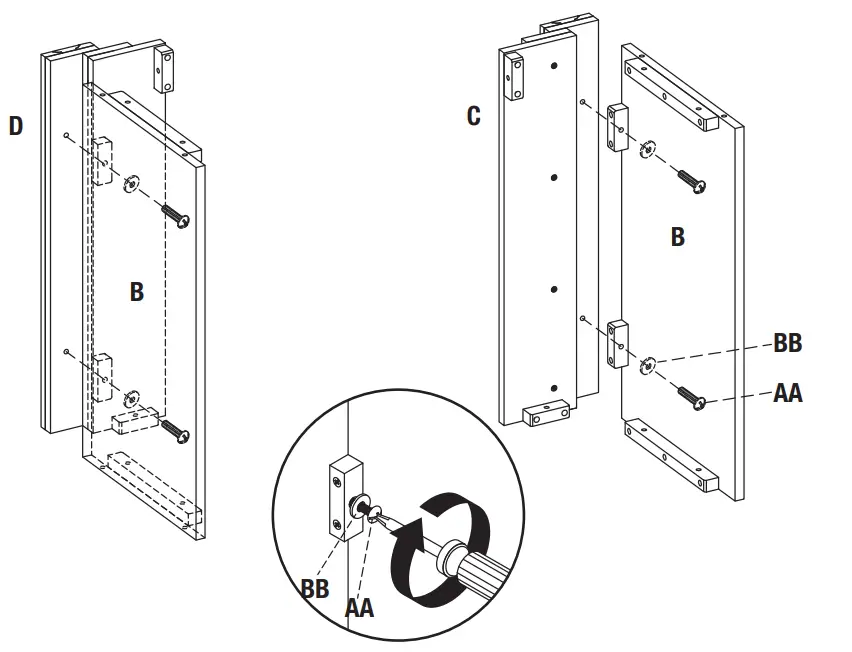 D

B

C

B

BB

AA

BB

AA