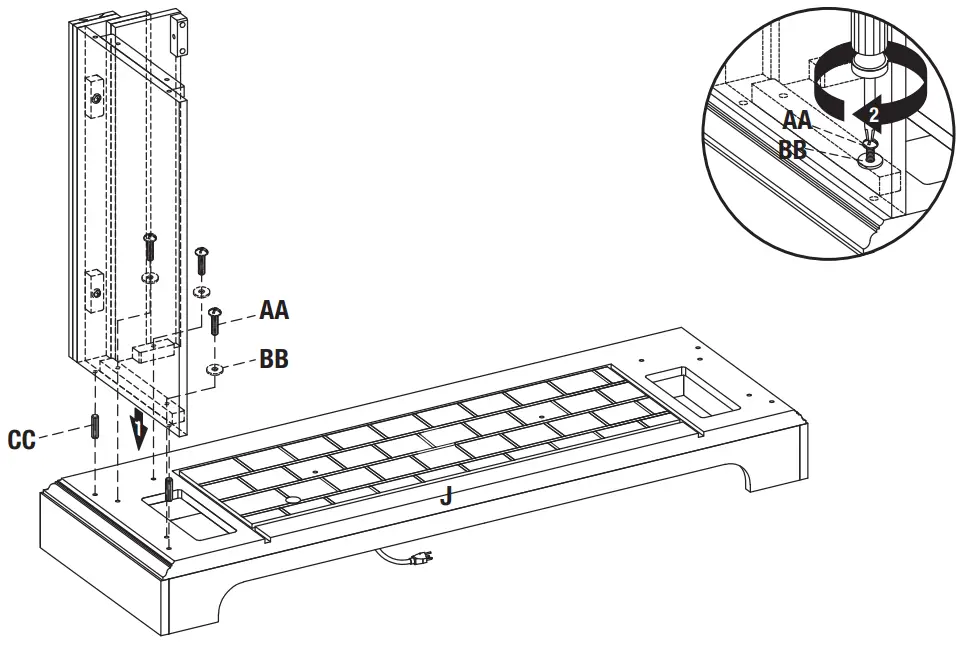 AA
2
BB
AA
BB
CC
1
J